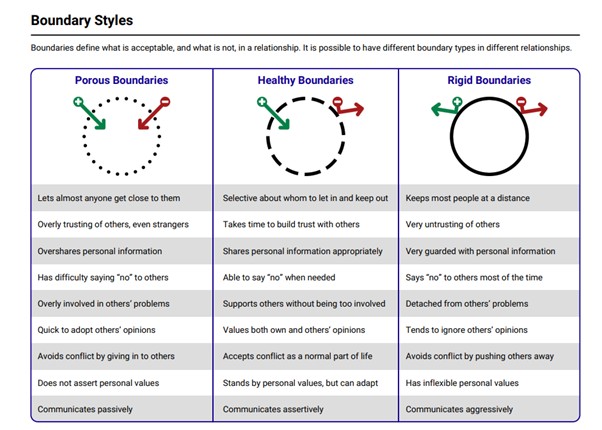 Boundary Styles

Boundaries define what is acceptable, and what is not, in a relationship. It is possible to have different boundary types in different relationships.

| Porous Boundaries | Healthy Boundaries | Rigid Boundaries |
|---|---|---|
| Lets almost anyone get close to them | Selective about whom to let in and keep out | Keeps most people at a distance |
| Overly trusting of others, even strangers | Takes time to build trust with others | Very untrusting of others |
| Overshares personal information | Shares personal information appropriately | Very guarded with personal information |
| Has difficulty saying "no" to others | Able to say "no" when needed | Says "no" to others most of the time |
| Overly involved in others' problems | Supports others without being too involved | Detached from others' problems |
| Quick to adopt others' opinions | Values both own and others' opinions | Tends to ignore others' opinions |
| Avoids conflict by giving in to others | Accepts conflict as a normal part of life | Avoids conflict by pushing others away |
| Does not assert personal values | Stands by personal values, but can adapt | Has inflexible personal values |
| Communicates passively | Communicates assertively | Communicates aggressively |